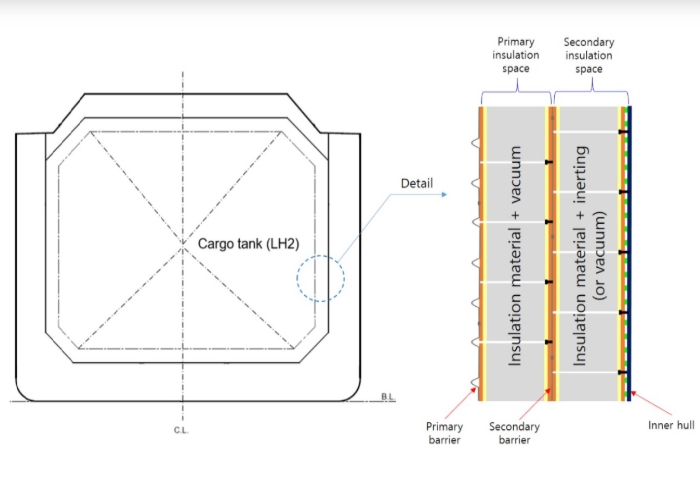 Cargo tank (LH2)

B.L.

C.L.

Detail

Primary insulation space

Secondary insulation space

Insulation material + vacuum

Insulation material + inerting (or vacuum)

Primary barrier

Secondary barrier

Inner hull